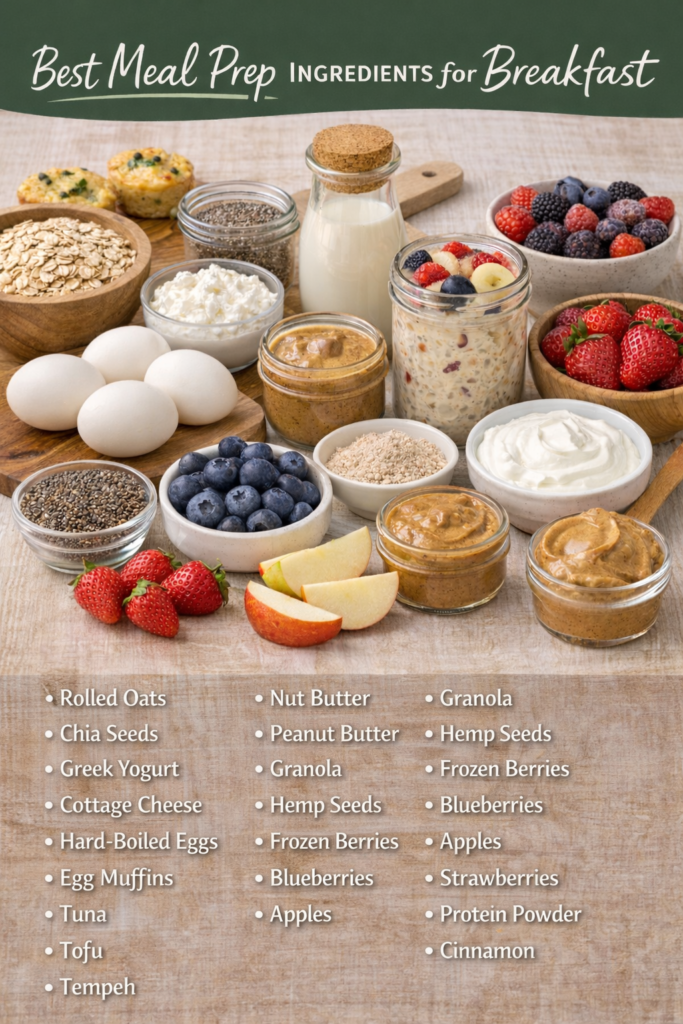 Best Meal Prep INGREDIENTS for Breakfast

• Rolled Oats
• Chia Seeds
• Greek Yogurt
• Cottage Cheese
• Hard-Boiled Eggs
• Egg Muffins
• Tuna
• Tofu
• Tempeh

• Nut Butter
• Peanut Butter
• Granola
• Hemp Seeds
• Frozen Berries
• Blueberries
• Apples

• Granola
• Hemp Seeds
• Frozen Berries
• Blueberries
• Apples
• Strawberries
• Protein Powder
• Cinnamon